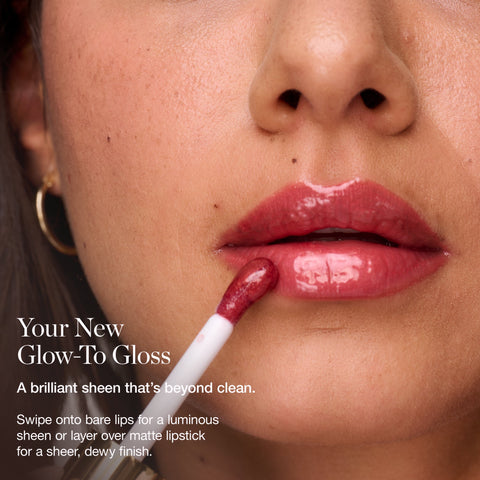 Your New Glow-To Gloss

A brilliant sheen that's beyond clean.

Swipe onto bare lips for a luminous sheen or layer over matte lipstick for a sheer, dewy finish.